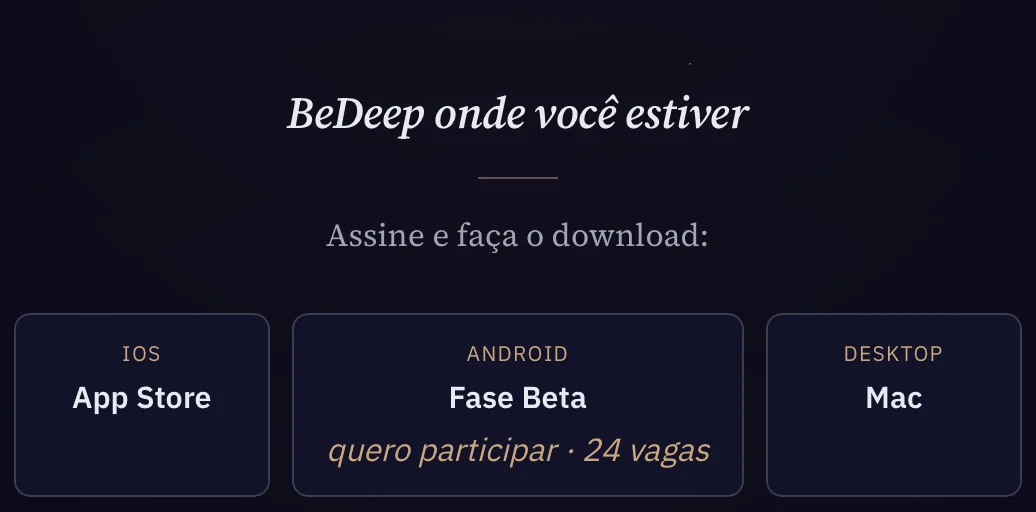 BeDeep onde você estiver

Assine e faça o download:

IOS
App Store

ANDROID
Fase Beta
quero participar · 24 vagas

DESKTOP
Mac